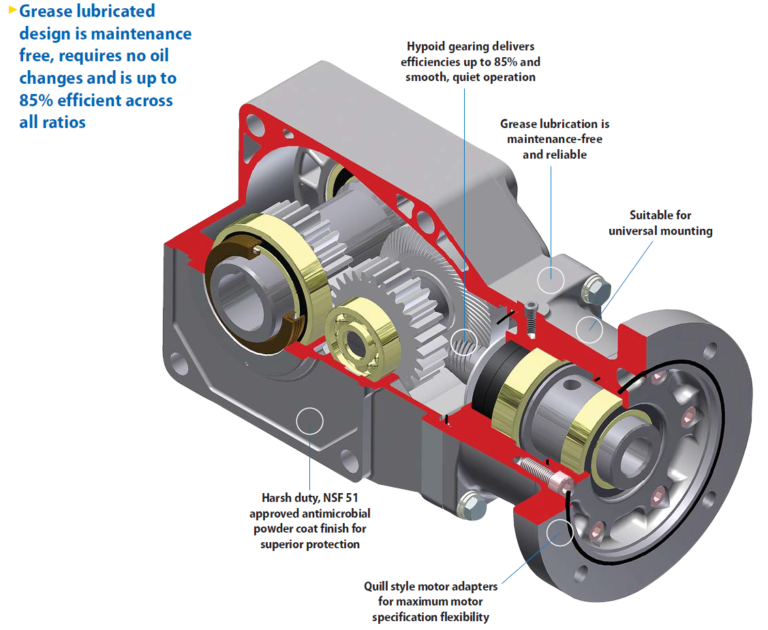 Grease lubricated design is maintenance free, requires no oil changes and is up to 85% efficient across all ratios

Hypoid gearing delivers efficiencies up to 85% and smooth, quiet operation

Grease lubrication is maintenance-free and reliable

Suitable for universal mounting

Harsh duty, NSF 51 approved antimicrobial powder coat finish for superior protection

Quill style motor adapters for maximum motor specification flexibility